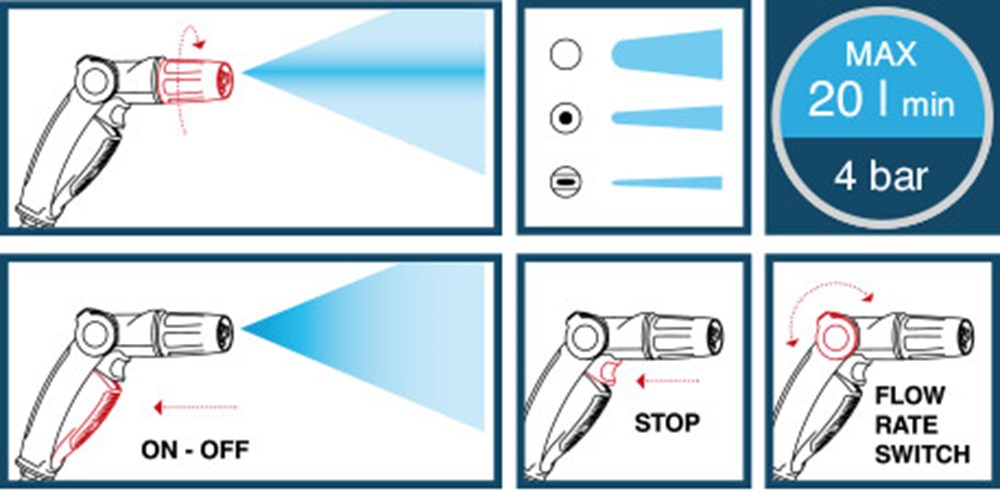 MAX
20 l min
4 bar

ON - OFF

STOP

FLOW RATE SWITCH