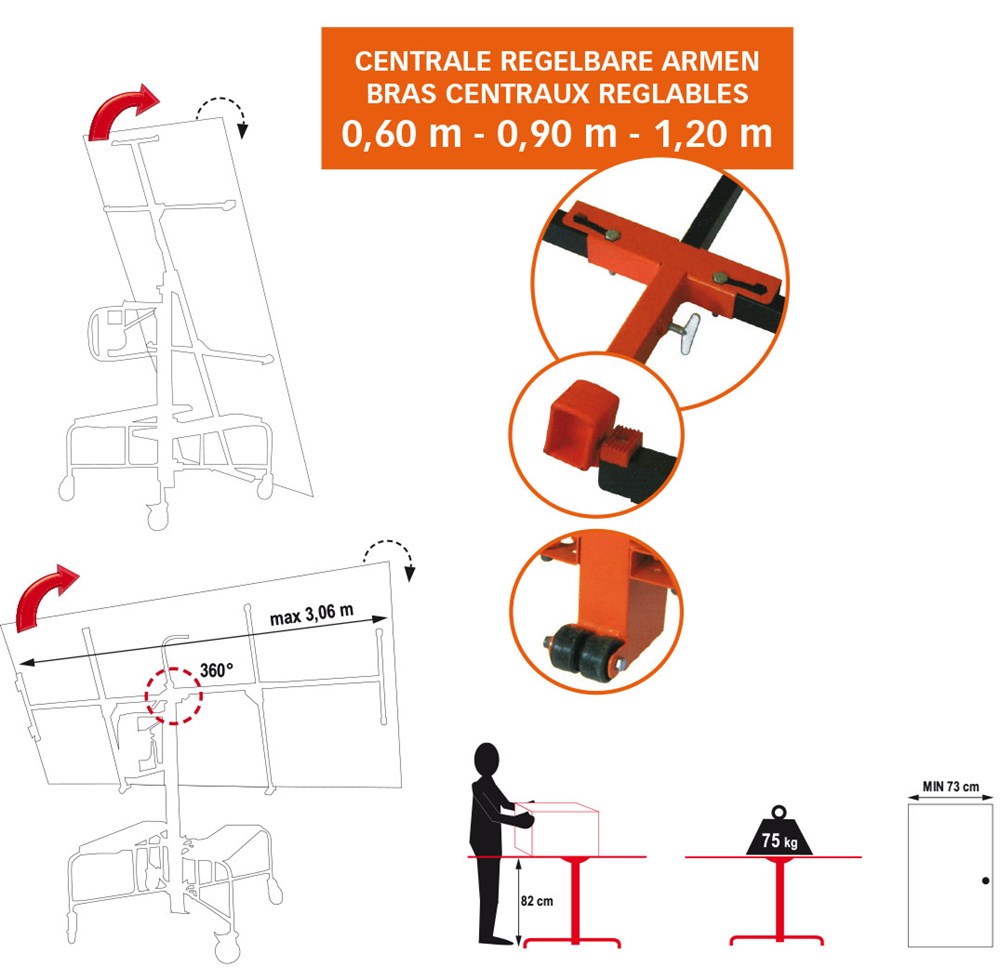 CENTRALE REGELBARE ARMEN
BRAS CENTRAUX REGLABLES
0,60 m - 0,90 m - 1,20 m

max 3,06 m

360°

82 cm

75 kg

MIN 73 cm