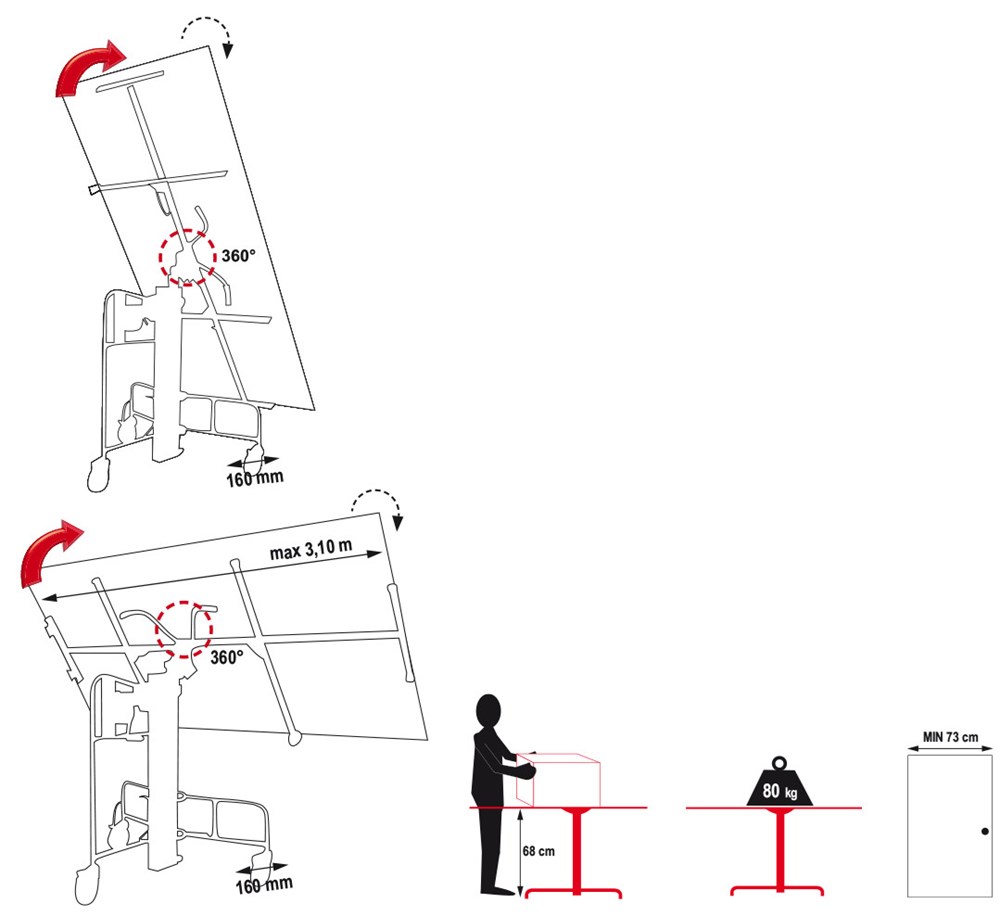 360°

160 mm

max 3,10 m

360°

160 mm

68 cm

80 kg

MIN 73 cm